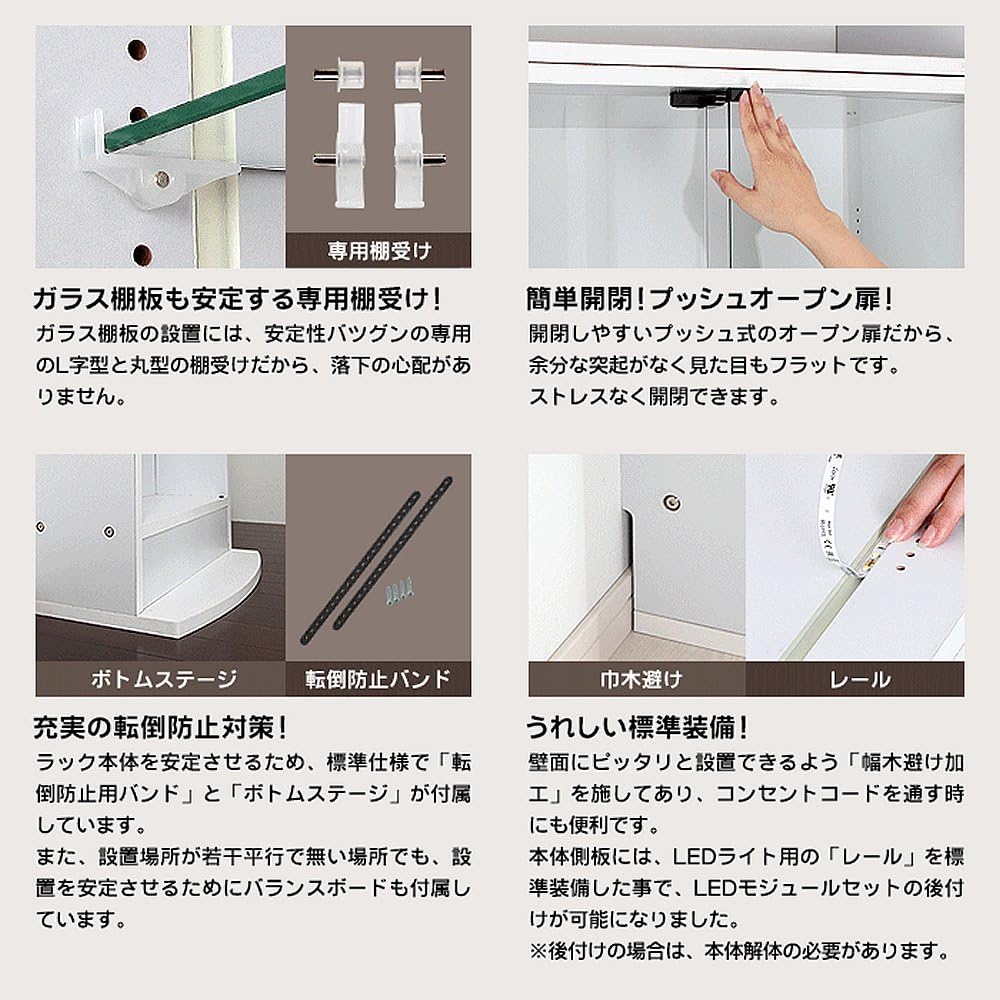 専用棚受け

ガラス棚板も安定する専用棚受け！

ガラス棚板の設置には、安定性バツグンの専用のL字型と丸型の棚受けだから、落下の心配がありません。

簡単開閉！プッシュオープン扉！

開閉しやすいプッシュ式のオープン扉だから、余分な突起がなく見た目もフラットです。
ストレスなく開閉できます。

ボトムステージ

転倒防止バンド

充実の転倒防止対策！

ラック本体を安定させるため、標準仕様で「転倒防止用バンド」と「ボトムステージ」が付属しています。
また、設置場所が若干平行で無い場所でも、設置を安定させるためにバランスボードも付属しています。

巾木避け

レール

うれしい標準装備！

壁面にピッタリと設置できるよう「幅木避け加工」を施してあり、コンセントコードを通す時にも便利です。
本体側板には、LEDライト用の「レール」を標準装備した事で、LEDモジュールセットの後付けが可能になりました。
※後付けの場合は、本体解体の必要があります。