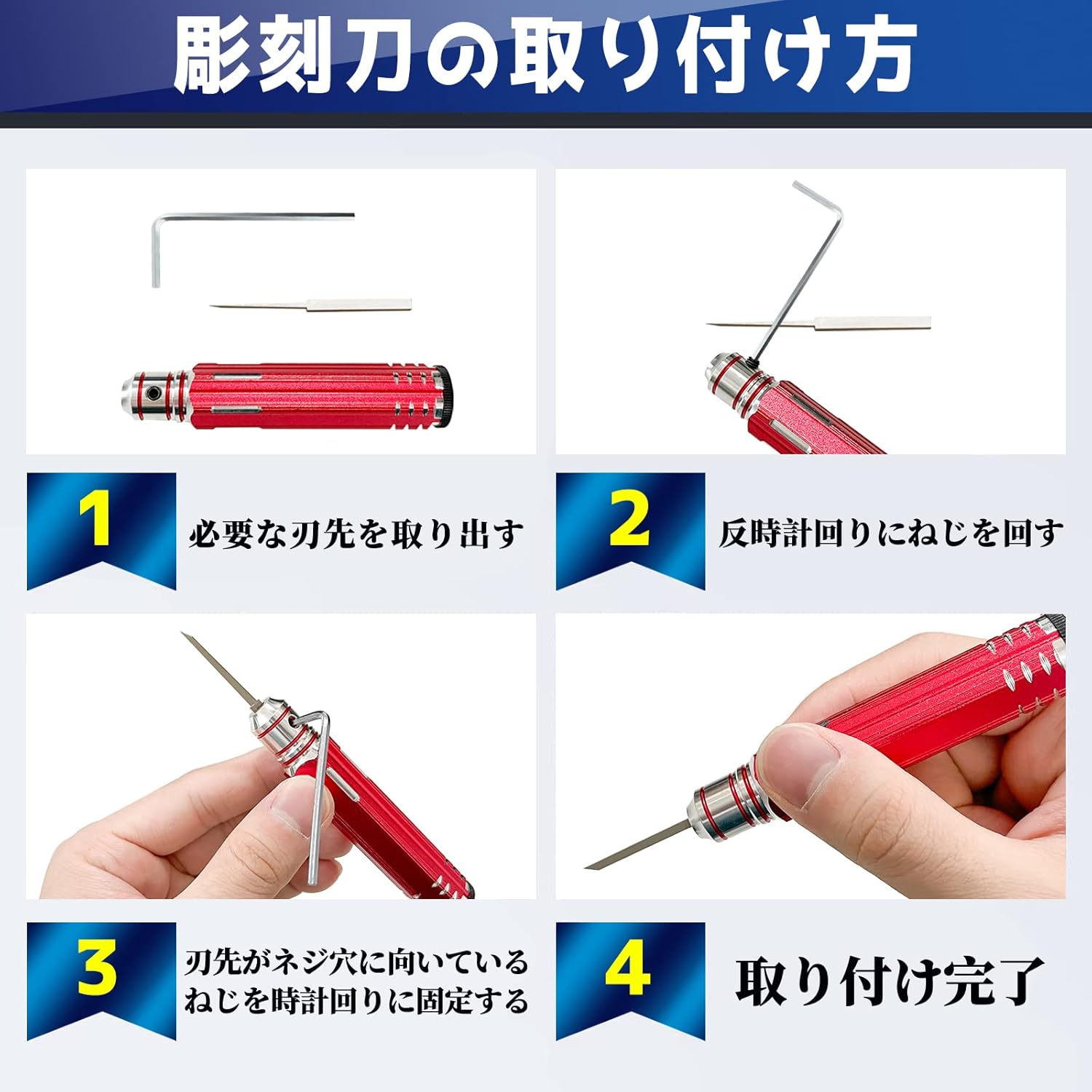 彫刻刀の取り付け方

1
必要な刃先を取り出す

2
反時計回りにねじを回す

3
刃先がネジ穴に向いている
ねじを時計回りに固定する

4
取り付け完了