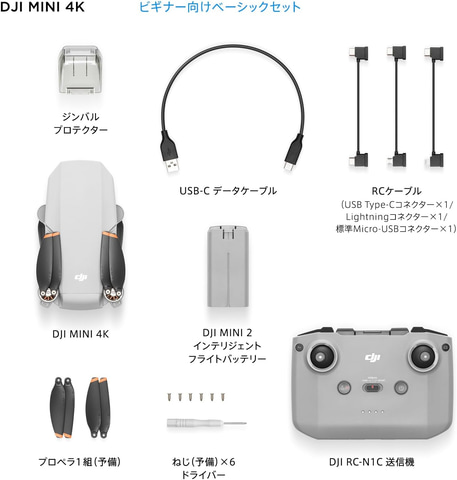 DJI MINI 4K ビギナー向けベーシックセット

ジンバル
プロテクター

USB-C データケーブル

RCケーブル
(USB Type-Cコネクター×1/
Lightningコネクター×1/
標準Micro-USBコネクター×1)

dji

DJI MINI 4K

DJI MINI 2
インテリジェント
フライトバッテリー

dji

プロペラ1組(予備)

ねじ(予備)×6
ドライバー

DJI RC-N1C 送信機