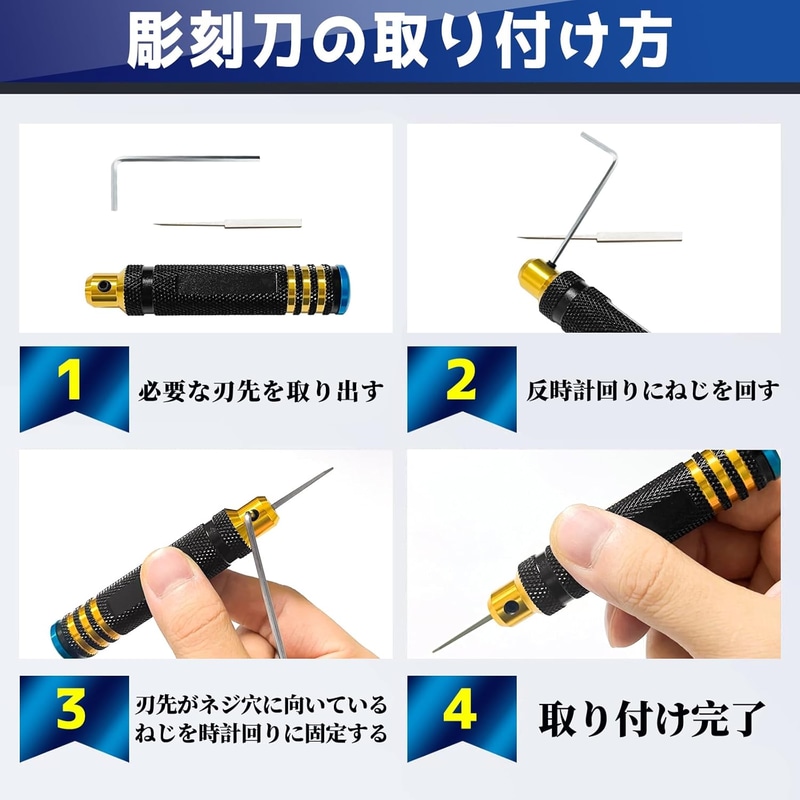 彫刻刀の取り付け方

1
必要な刃先を取り出す

2
反時計回りにねじを回す

3
刃先がネジ穴に向いている
ねじを時計回りに固定する

4
取り付け完了