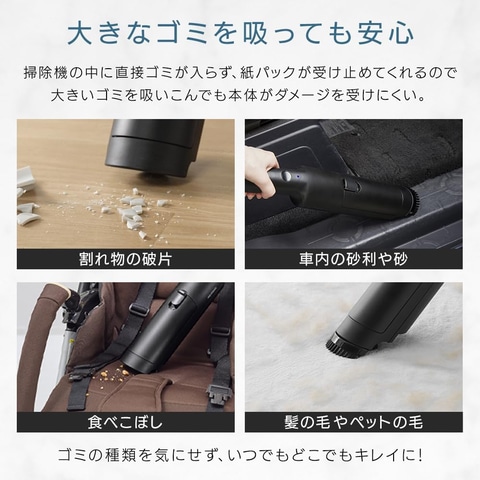 大きなゴミを吸っても安心

掃除機の中に直接ゴミが入らず、紙パックが受け止めてくれるので大きいゴミを吸いこんでも本体がダメージを受けにくい。

割れ物の破片

車内の砂利や砂

食べこぼし

髪の毛やペットの毛

ゴミの種類を気にせず、いつでもどこでもキレイに!