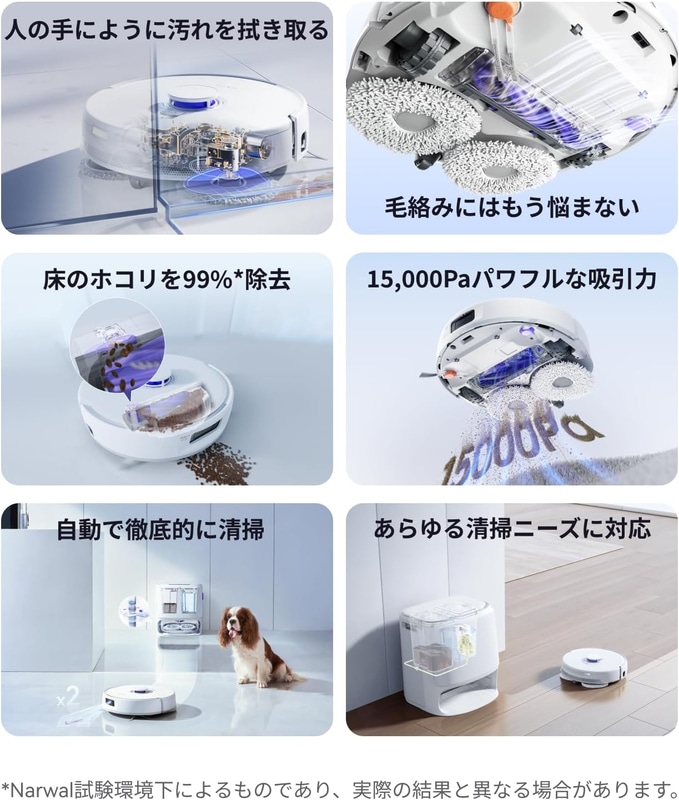 人の手にように汚れを拭き取る

毛絡みにはもう悩まない

床のホコリを99%*除去

15,000Paパワフルな吸引力

15000Pa

自動で徹底的に清掃

x2

あらゆる清掃ニーズに対応

*Narwal試験環境下によるものであり、実際の結果と異なる場合があります。