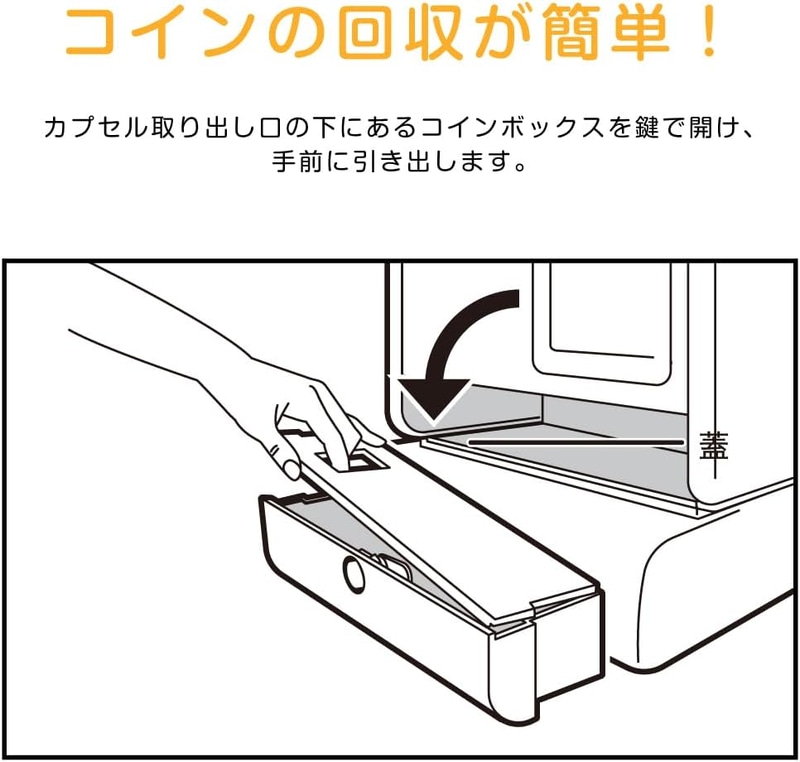 コインの回収が簡単！

カプセル取り出し口の下にあるコインボックスを鍵で開け、手前に引き出します。

蓋