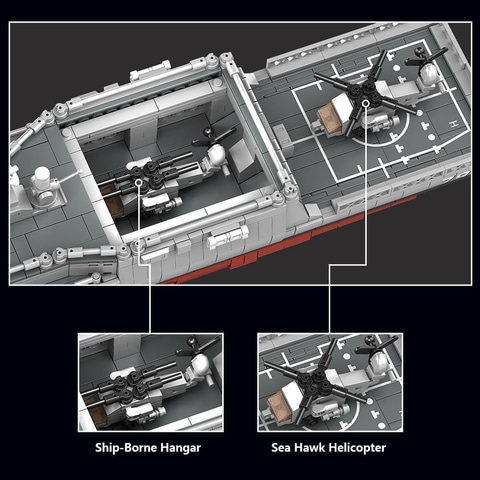 H

Ship-Borne Hangar

Sea Hawk Helicopter