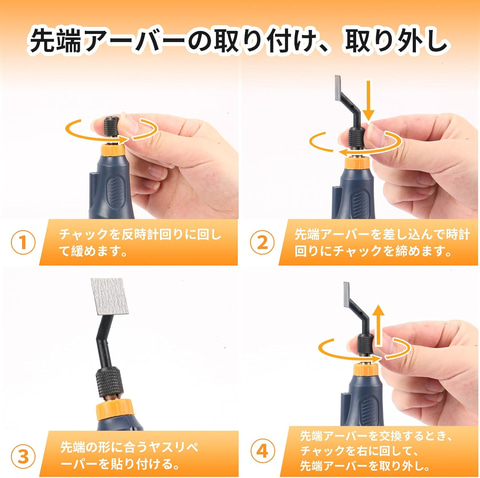 先端アーバーの取り付け、取り外し

1
チャックを反時計回りに回して緩めます。

2
先端アーバーを差し込んで時計回りにチャックを締めます。

3
先端の形に合うヤスリペーパーを貼り付ける。

4
先端アーバーを交換するとき、チャックを右に回して、先端アーバーを取り外し。