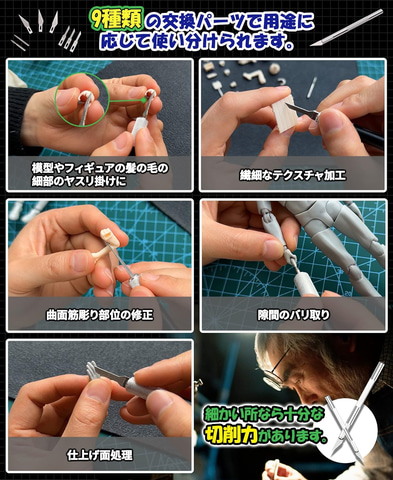 9種類の交換パーツで用途に応じて使い分けられます。

模型やフィギュアの髪の毛の細部のヤスリ掛けに

繊細なテクスチャ加工

曲面筋彫り部位の修正

隙間のバリ取り

仕上げ面処理

細かい所なら十分な切削力があります。