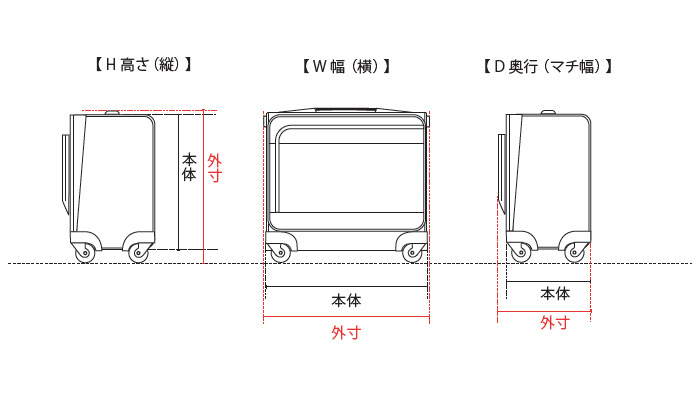 【H 高さ（縦）】

本体

外寸

【W 幅（横）】

本体

外寸

【D 奥行（マチ幅）】

本体

外寸