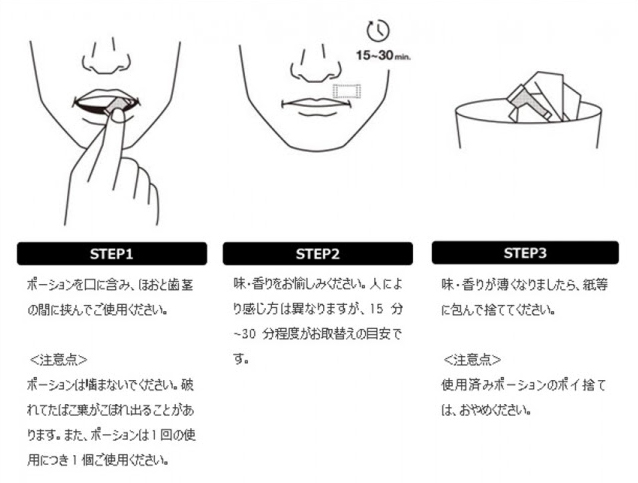 15~30 min.

STEP1

ポーションを口に含み、ほおと歯茎の間に挟んでご使用ください。

<注意点>
ポーションは噛まないでください。破れてたばこ葉がこぼれ出ることがあります。また、ポーションは１回の使用につき１個ご使用ください。

STEP2

味・香りをお愉しみください。人により感じ方は異なりますが、15 分~30 分程度がお取替えの目安です。

STEP3

味・香りが薄くなりましたら、紙等に包んで捨ててください。

<注意点>
使用済みポーションのポイ捨ては、おやめください。