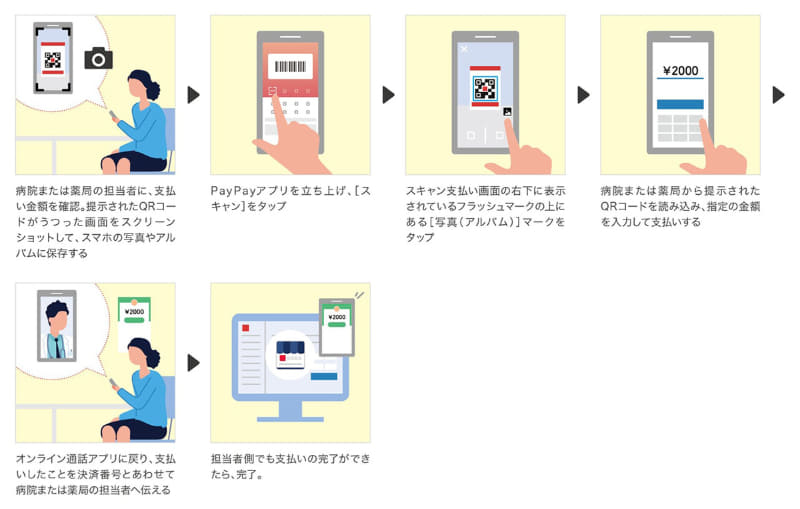 病院または薬局の担当者に、支払い金額を確認。提示されたQRコードがうつった画面をスクリーンショットして、スマホの写真やアルバムに保存する

PayPayアプリを立ち上げ、[スキャン]をタップ

スキャン支払い画面の右下に表示されているフラッシュマークの上にある[写真(アルバム)]マークをタップ

¥2000

病院または薬局から提示されたQRコードを読み込み、指定の金額を入力して支払いする

¥2000

オンライン通話アプリに戻り、支払いしたことを決済番号とあわせて病院または薬局の担当者へ伝える

¥2000

担当者側でも支払いの完了ができたら、完了。