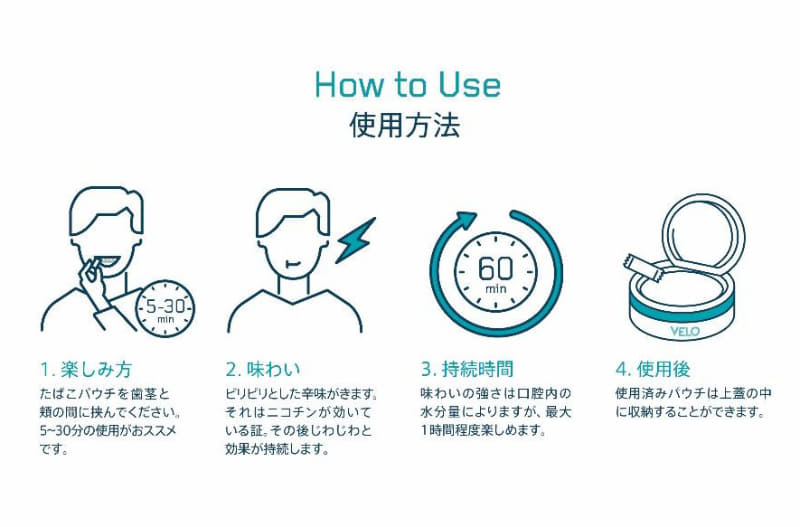 How to Use
使用方法

5-30
min

60
min

VELO

1. 楽しみ方
たばこパウチを歯茎と頬の間に挟んでください。5~30分の使用がおススメです。

2. 味わい
ピリピリとした辛味がきます。それはニコチンが効いている証。その後じわじわと効果が持続します。

3. 持続時間
味わいの強さは口腔内の水分量によりますが、最大1時間程度楽しめます。

4. 使用後
使用済みパウチは上蓋の中に収納することができます。