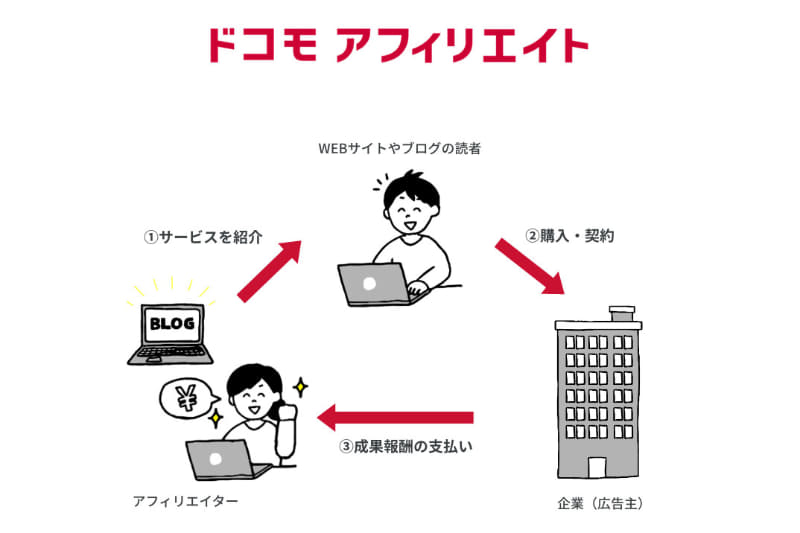 ドコモ アフィリエイト

WEBサイトやブログの読者

①サービスを紹介

②購入・契約

BLOG

¥

③成果報酬の支払い

アフィリエイター

企業（広告主）