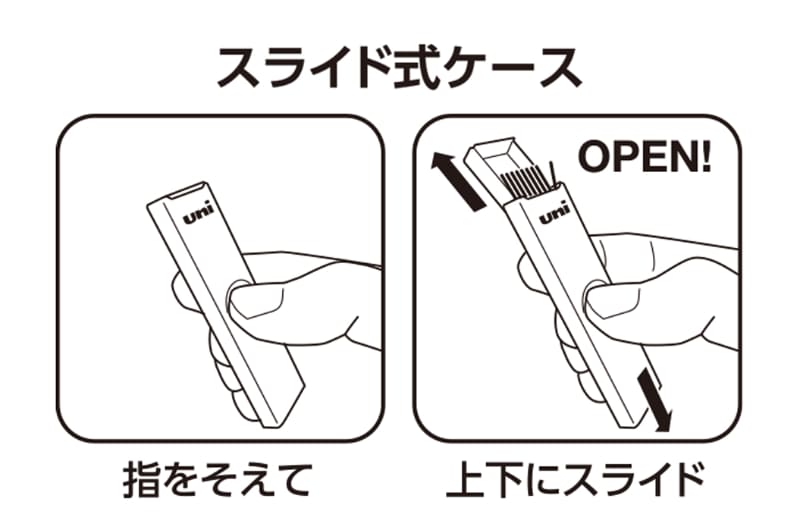 スライド式ケース

uni

指をそえて

OPEN!

uni

上下にスライド