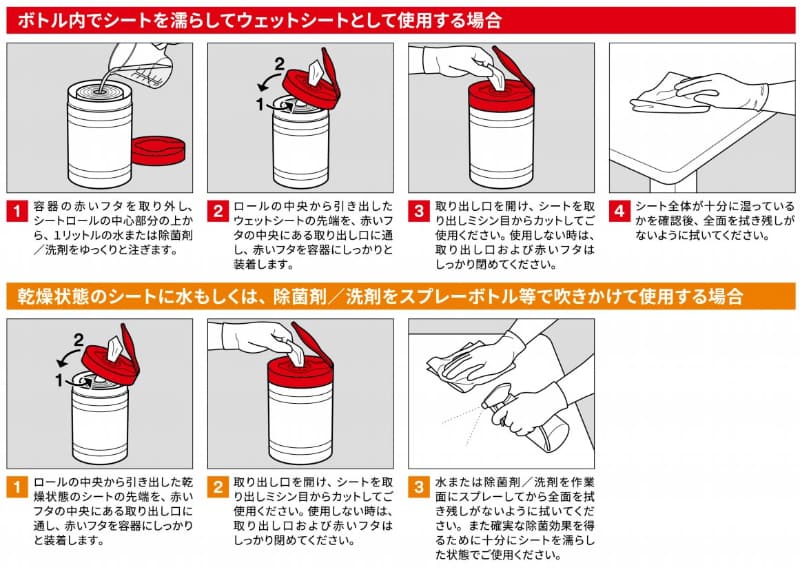 ボトル内でシートを濡らしてウェットシートとして使用する場合

2

1

1 容器の赤いフタを取り外し、シートロールの中心部分の上から、1リットルの水または除菌剤／洗剤をゆっくりと注ぎます。

2 ロールの中央から引き出したウェットシートの先端を、赤いフタの中央にある取り出し口に通し、赤いフタを容器にしっかりと装着します。

3 取り出し口を開け、シートを取り出しミシン目からカットしてご使用ください。使用しない時は、取り出し口および赤いフタはしっかり閉めてください。

4 シート全体が十分に湿っているかを確認後、全面を拭き残しがないように拭いてください。

乾燥状態のシートに水もしくは、除菌剤／洗剤をスプレーボトル等で吹きかけて使用する場合

2

1

1 ロールの中央から引き出した乾燥状態のシートの先端を、赤いフタの中央にある取り出し口に通し、赤いフタを容器にしっかりと装着します。

2 取り出し口を開け、シートを取り出しミシン目からカットしてご使用ください。使用しない時は、取り出し口および赤いフタはしっかり閉めてください。

3 水または除菌剤／洗剤を作業面にスプレーしてから全面を拭き残しがないように拭いてください。また確実な除菌効果を得るために十分にシートを濡らした状態でご使用ください。