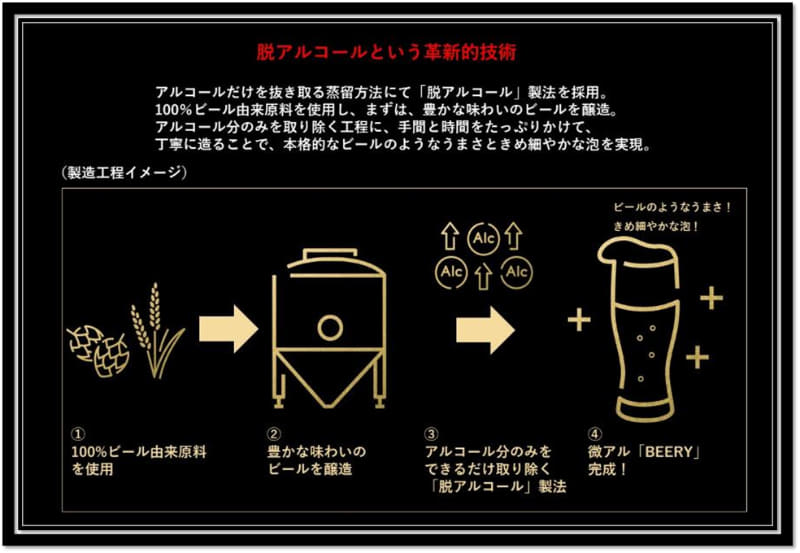 脱アルコールという革新的技術

アルコールだけを抜き取る蒸留方法にて「脱アルコール」製法を採用。
100%ビール由来原料を使用し、まずは、豊かな味わいのビールを醸造。
アルコール分のみを取り除く工程に、手間と時間をたっぷりかけて、
丁寧に造ることで、本格的なビールのようなうまさときめ細やかな泡を実現。

（製造工程イメージ）

Alc
Alc
Alc

ビールのようなうまさ！
きめ細やかな泡！

①
100%ビール由来原料を使用

②
豊かな味わいのビールを醸造

③
アルコール分のみをできるだけ取り除く「脱アルコール」製法

④
微アル「BEERY」完成！