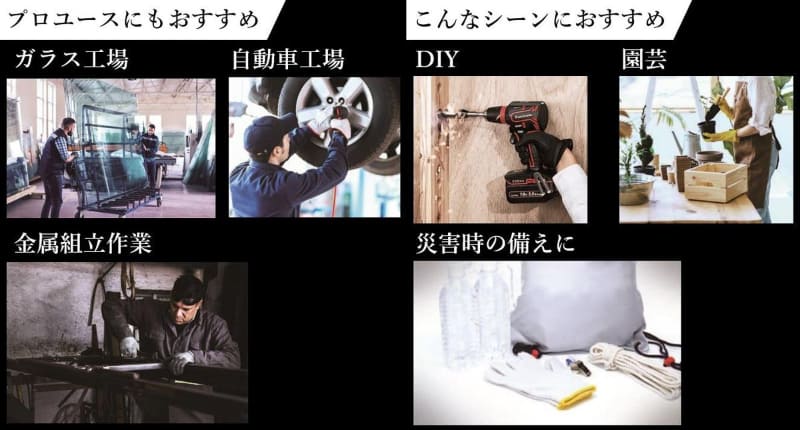 プロユースにもおすすめ

ガラス工場

自動車工場

金属組立作業

こんなシーンにおすすめ

DIY

園芸

災害時の備えに