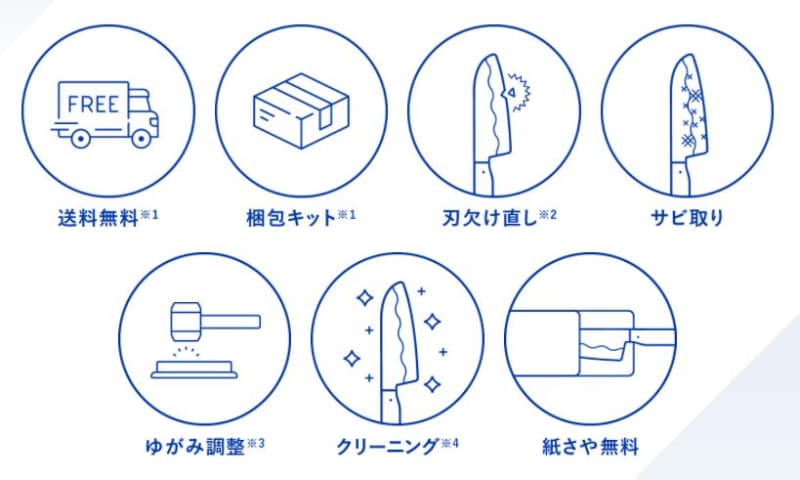 FREE

送料無料※1

梱包キット※1

刃欠け直し※2

サビ取り

ゆがみ調整※3

クリーニング※4

紙さや無料