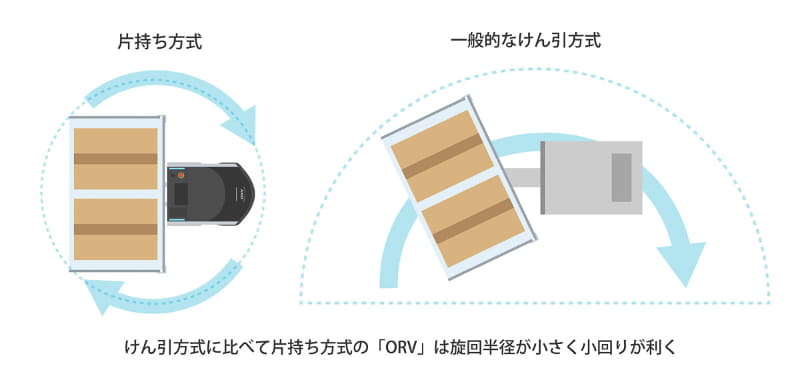 片持ち方式

一般的なけん引方式

けん引方式に比べて片持ち方式の「ORV」は旋回半径が小さく小回りが利く