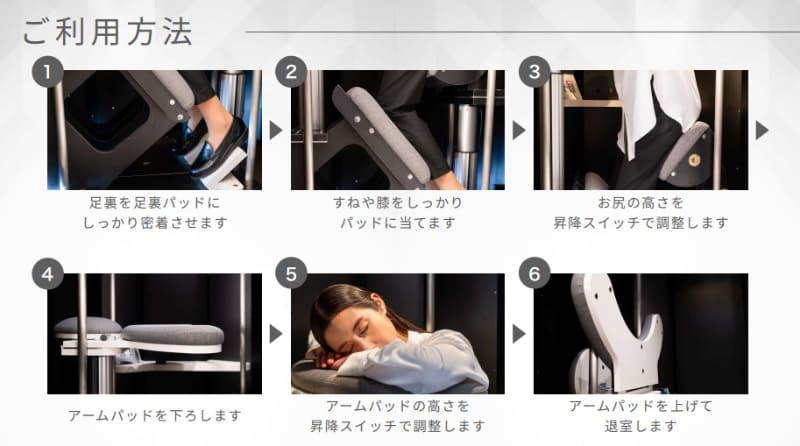 ご利用方法

1
足裏を足裏パッドに
しっかり密着させます

2
すねや膝をしっかり
パッドに当てます

3
お尻の高さを
昇降スイッチで調整します

4
アームパッドを下ろします

5
アームパッドの高さを
昇降スイッチで調整します

6
アームパッドを上げて
退室します