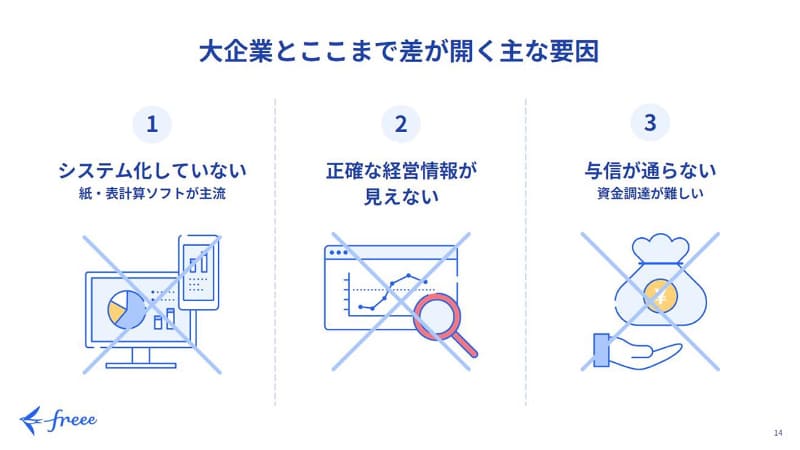 大企業とここまで差が開く主な要因

1

システム化していない

紙・表計算ソフトが主流

2

正確な経営情報が見えない

3

与信が通らない

資金調達が難しい

¥

freee

14