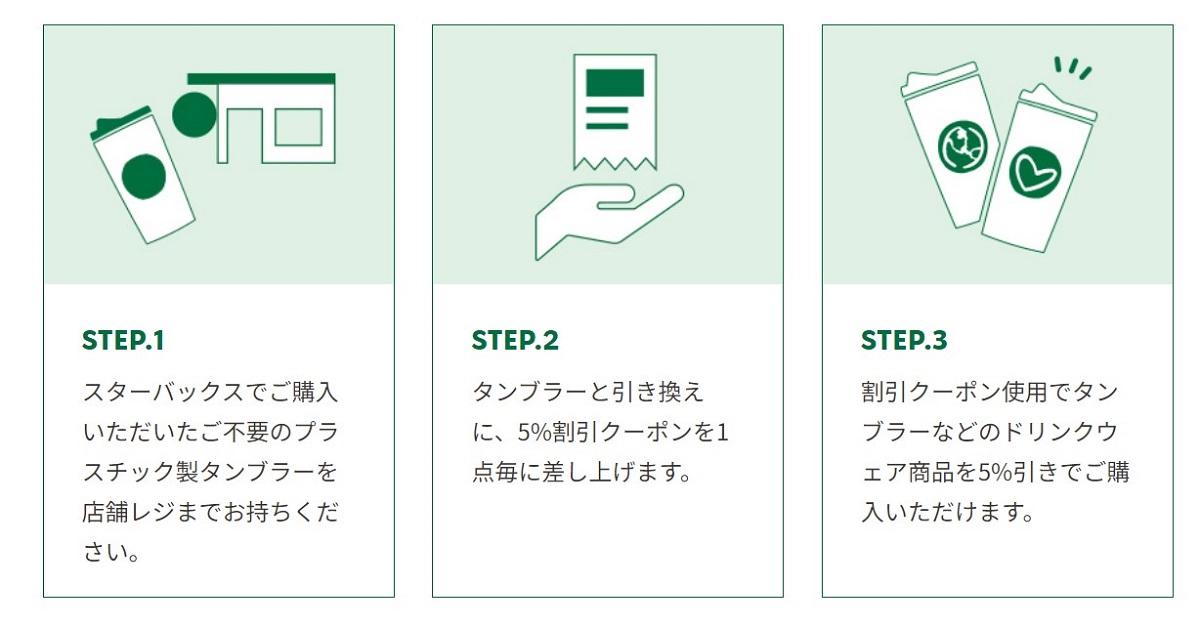 STEP.1

スターバックスでご購入いただいたご不要のプラスチック製タンブラーを店舗レジまでお持ちください。

STEP.2

タンブラーと引き換えに、5%割引クーポンを1点毎に差し上げます。

STEP.3

割引クーポン使用でタンブラーなどのドリンクウェア商品を5%引きでご購入いただけます。