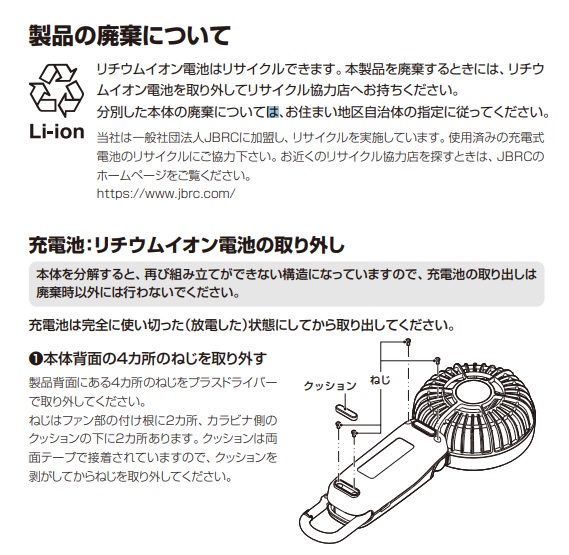 製品の廃棄について

Li-ion

リチウムイオン電池はリサイクルできます。本製品を廃棄するときには、リチウムイオン電池を取り外してリサイクル協力店へお持ちください。
分別した本体の廃棄については、お住まい地区自治体の指定に従ってください。

当社は一般社団法人JBRCに加盟し、リサイクルを実施しています。使用済みの充電式電池のリサイクルにご協力下さい。お近くのリサイクル協力店を探すときは、JBRCのホームページをご覧ください。
https://www.jbrc.com/

充電池：リチウムイオン電池の取り外し

本体を分解すると、再び組み立てができない構造になっていますので、充電池の取り出しは廃棄時以外には行わないでください。

充電池は完全に使い切った（放電した）状態にしてから取り出してください。

❶本体背面の4カ所のねじを取り外す

製品背面にある4カ所のねじをプラスドライバーで取り外してください。
ねじはファン部の付け根に2カ所、カラビナ側のクッションの下に2カ所あります。クッションは両面テープで接着されていますので、クッションを剥がしてからねじを取り外してください。

クッション
ねじ