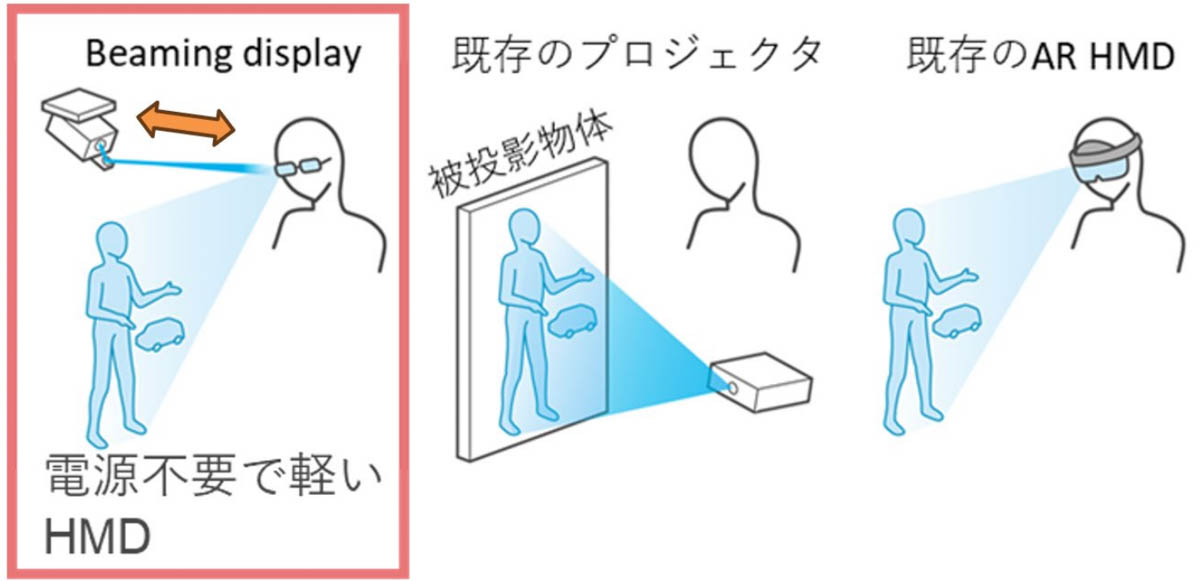 Beaming display

電源不要で軽い HMD

既存のプロジェクタ

被投影物体

既存のAR HMD