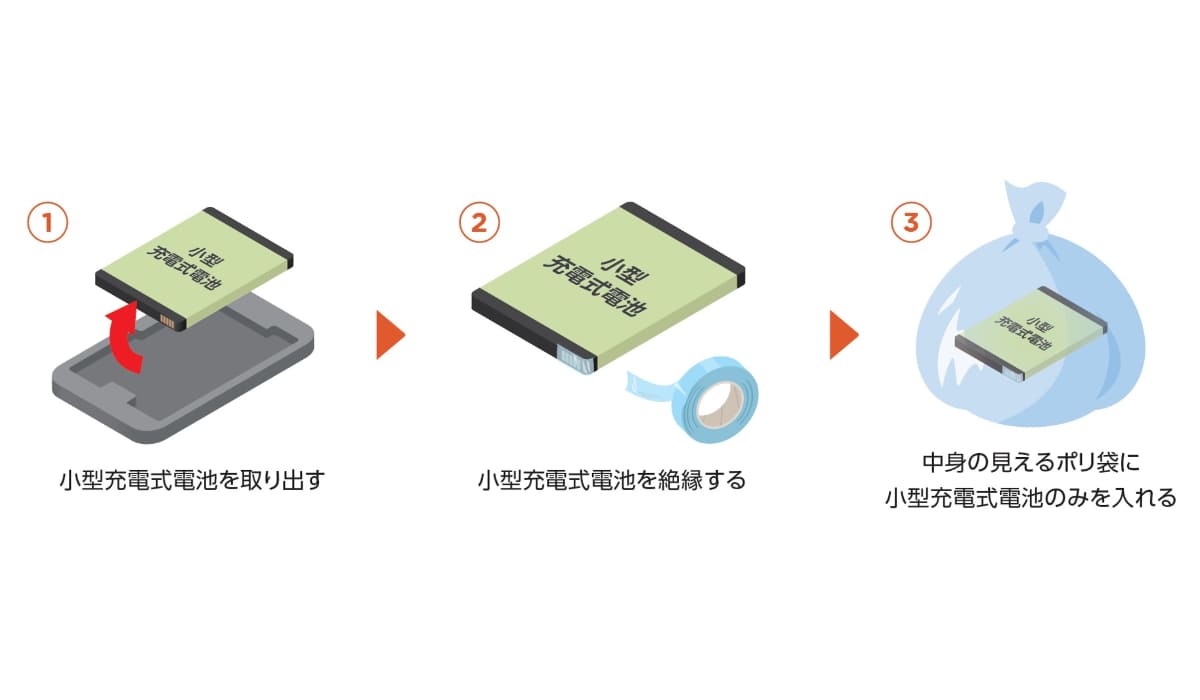 1

小型
充電式電池

小型充電式電池を取り出す

2

小型
充電式電池

小型充電式電池を絶縁する

3

小型
充電式電池

中身の見えるポリ袋に
小型充電式電池のみを入れる