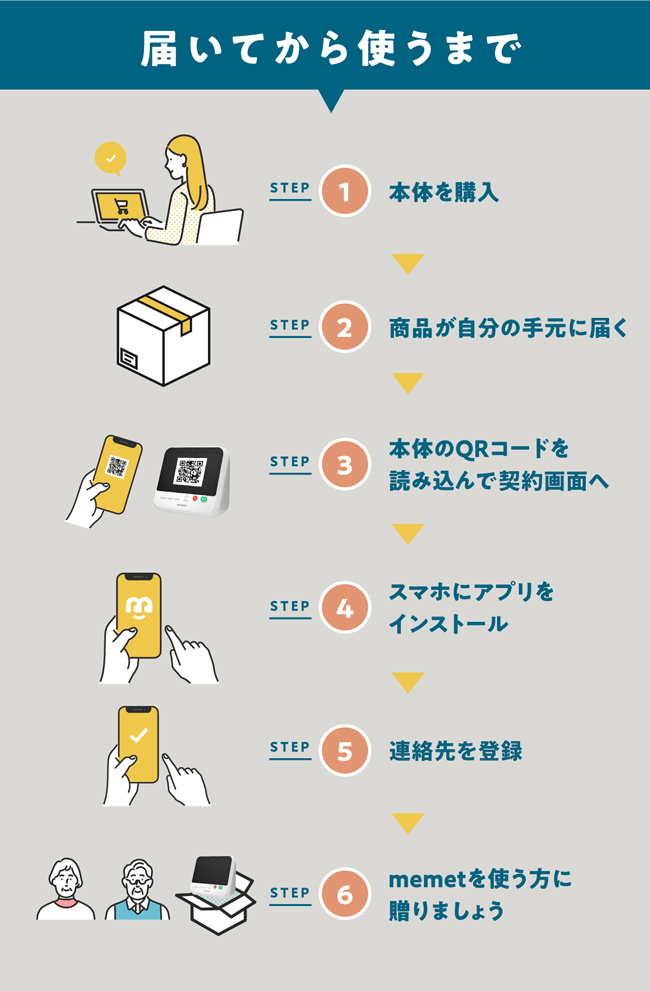 届いてから使うまで

STEP 1 本体を購入

STEP 2 商品が自分の手元に届く

STEP 3 本体のQRコードを読み込んで契約画面へ

STEP 4 スマホにアプリをインストール

STEP 5 連絡先を登録

STEP 6 memetを使う方に贈りましょう