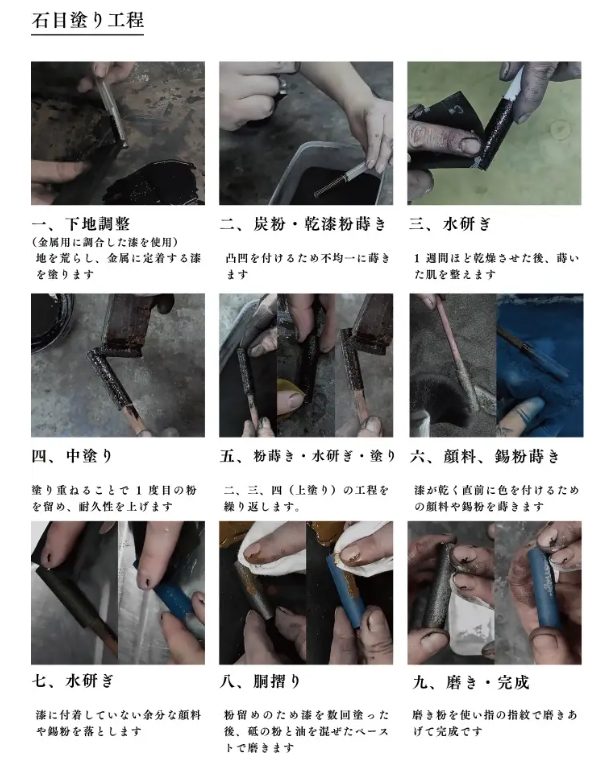 石目塗り工程

一、下地調整
（金属用に調合した漆を使用）
地を荒らし、金属に定着する漆を塗ります

二、炭粉・乾漆粉蒔き
凸凹を付けるため不均一に蒔きます

三、水研ぎ
1週間ほど乾燥させた後、蒔いた肌を整えます

四、中塗り
塗り重ねることで1度目の粉を留め、耐久性を上げます

五、粉蒔き・水研ぎ・塗り
二、三、四（上塗り）の工程を繰り返します。

六、顔料、錫粉蒔き
漆が乾く直前に色を付けるための顔料や錫粉を蒔きます

七、水研ぎ
漆に付着していない余分な顔料や錫粉を落とします

八、胴摺り
粉留めのため漆を数回塗った後、砥の粉と油を混ぜたペーストで磨きます

九、磨き・完成
磨き粉を使い指の指紋で磨きあげて完成です