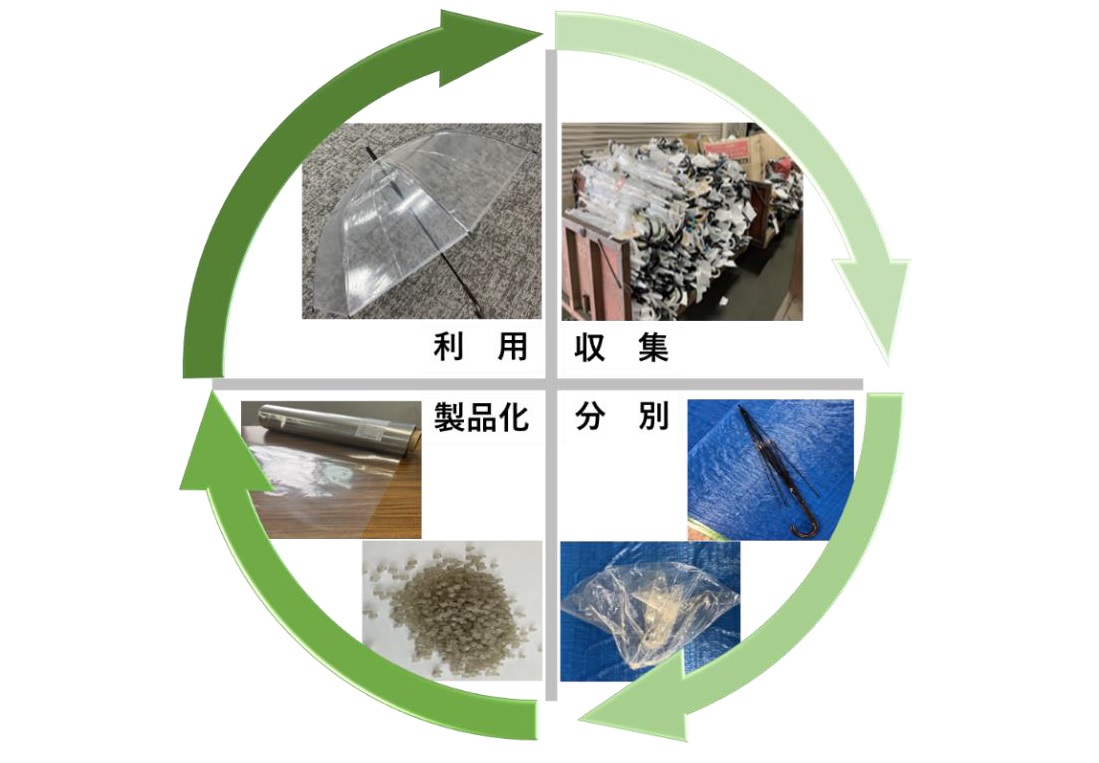 利 用

収 集

製品化

分 別