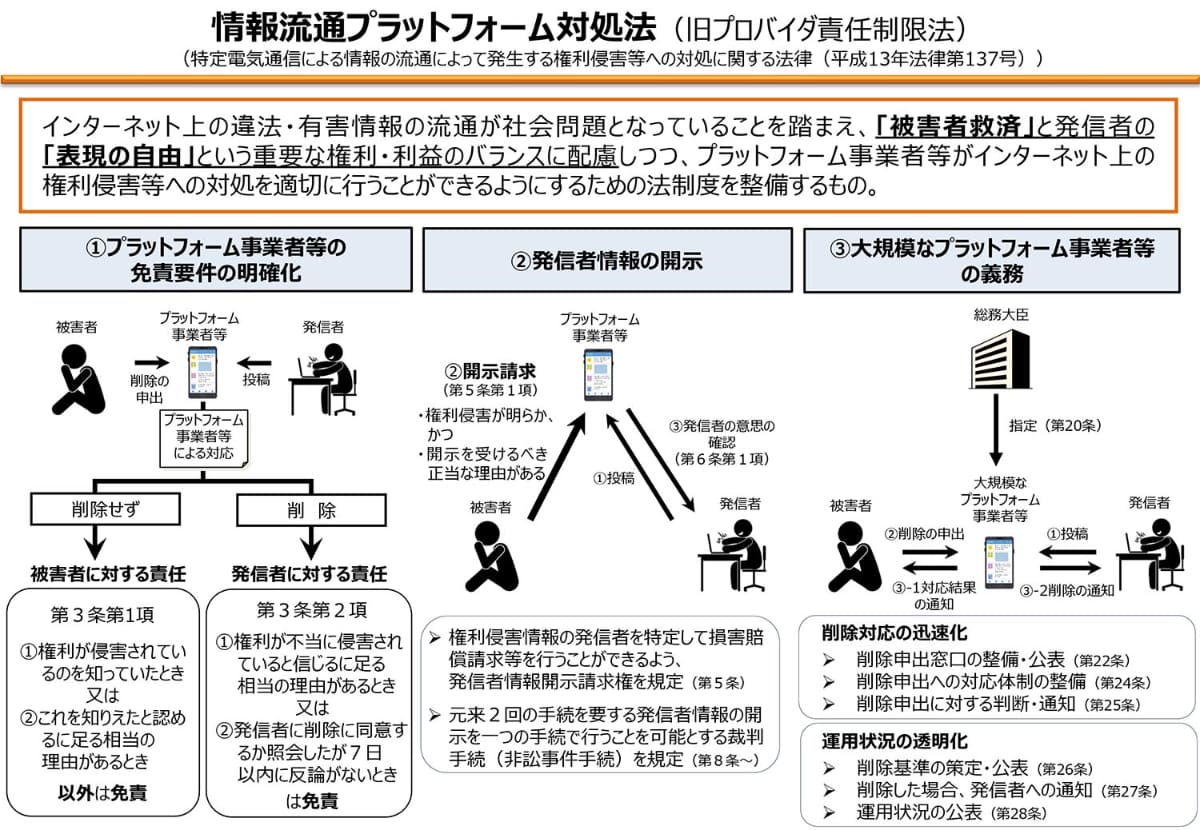 情報流通プラットフォーム対処法（旧プロバイダ責任制限法）
（特定電気通信による情報の流通によって発生する権利侵害等への対処に関する法律（平成13年法律第137号））

インターネット上の違法・有害情報の流通が社会問題となっていることを踏まえ、「被害者救済」と発信者の「表現の自由」という重要な権利・利益のバランスに配慮しつつ、プラットフォーム事業者等がインターネット上の権利侵害等への対処を適切に行うことができるようにするための法制度を整備するもの。

①プラットフォーム事業者等の免責要件の明確化

被害者
プラットフォーム事業者等
発信者
削除の申出
投稿
プラットフォーム事業者等による対応
削除せず
削　除
被害者に対する責任
発信者に対する責任

第３条第１項
①権利が侵害されているのを知っていたとき
又は
②これを知りえたと認めるに足る相当の理由があるとき
以外は免責

第３条第２項
①権利が不当に侵害されていると信じるに足る相当の理由があるとき
又は
②発信者に削除に同意するか照会したが７日以内に反論がないとき
は免責

②発信者情報の開示

プラットフォーム事業者等
②開示請求
（第５条第１項）
・権利侵害が明らか、かつ
・開示を受けるべき正当な理由がある
③発信者の意思の確認
（第６条第１項）
①投稿
被害者
発信者

➢ 権利侵害情報の発信者を特定して損害賠償請求等を行うことができるよう、発信者情報開示請求権を規定（第５条）
➢ 元来２回の手続を要する発信者情報の開示を一つの手続で行うことを可能とする裁判手続（非訟事件手続）を規定（第８条～）

③大規模なプラットフォーム事業者等の義務

総務大臣
指定（第20条）
大規模なプラットフォーム事業者等
被害者
発信者
②削除の申出
①投稿
③-1対応結果の通知
③-2削除の通知

削除対応の迅速化
➢ 削除申出窓口の整備・公表（第22条）
➢ 削除申出への対応体制の整備（第24条）
➢ 削除申出に対する判断・通知（第25条）

運用状況の透明化
➢ 削除基準の策定・公表（第26条）
➢ 削除した場合、発信者への通知（第27条）
➢ 運用状況の公表（第28条）