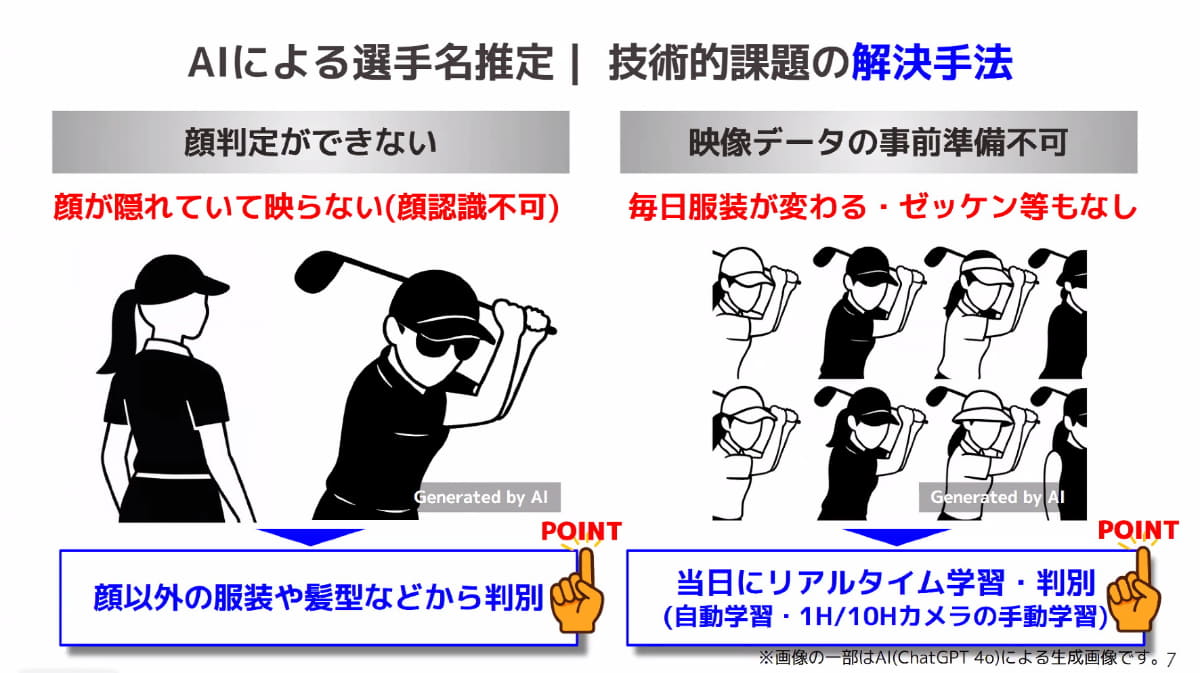 AIによる選手名推定 | 技術的課題の解決手法

顔判定ができない

顔が隠れていて映らない(顔認識不可)

Generated by AI

POINT

顔以外の服装や髪型などから判別

映像データの事前準備不可

毎日服装が変わる・ゼッケン等もなし

Generated by AI

POINT

当日にリアルタイム学習・判別
(自動学習・1H/10Hカメラの手動学習)

※画像の一部はAI(ChatGPT 4o)による生成画像です。7