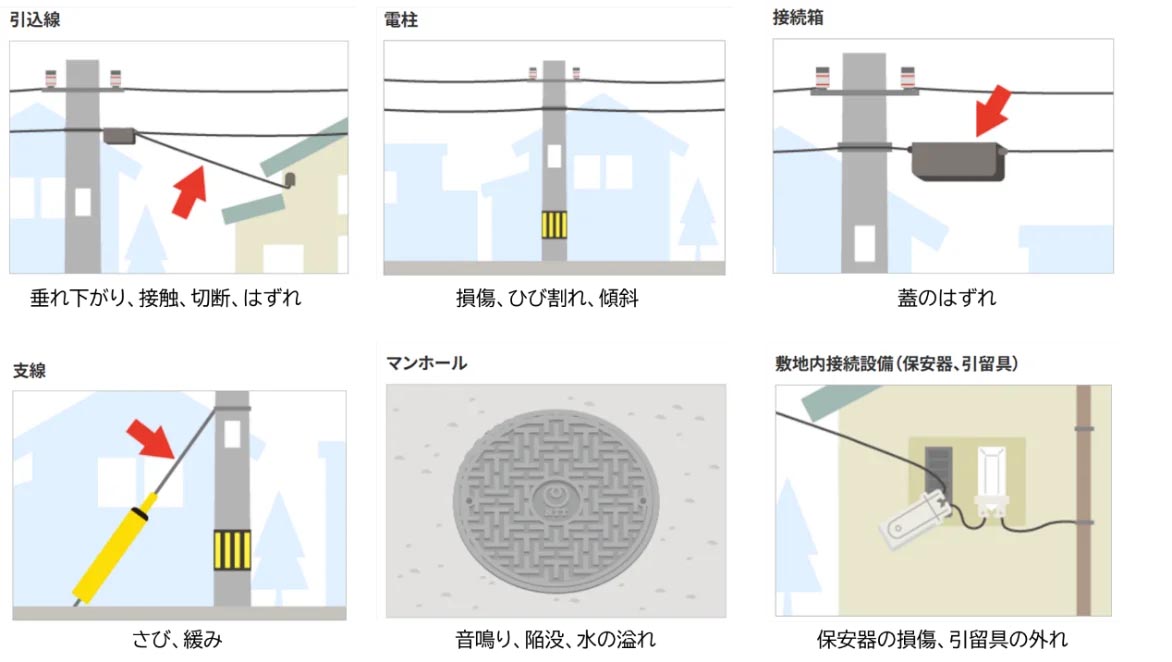 引込線

垂れ下がり、接触、切断、はずれ

電柱

損傷、ひび割れ、傾斜

接続箱

蓋のはずれ

支線

さび、緩み

マンホール

音鳴り、陥没、水の溢れ

敷地内接続設備（保安器、引留具）

保安器の損傷、引留具の外れ