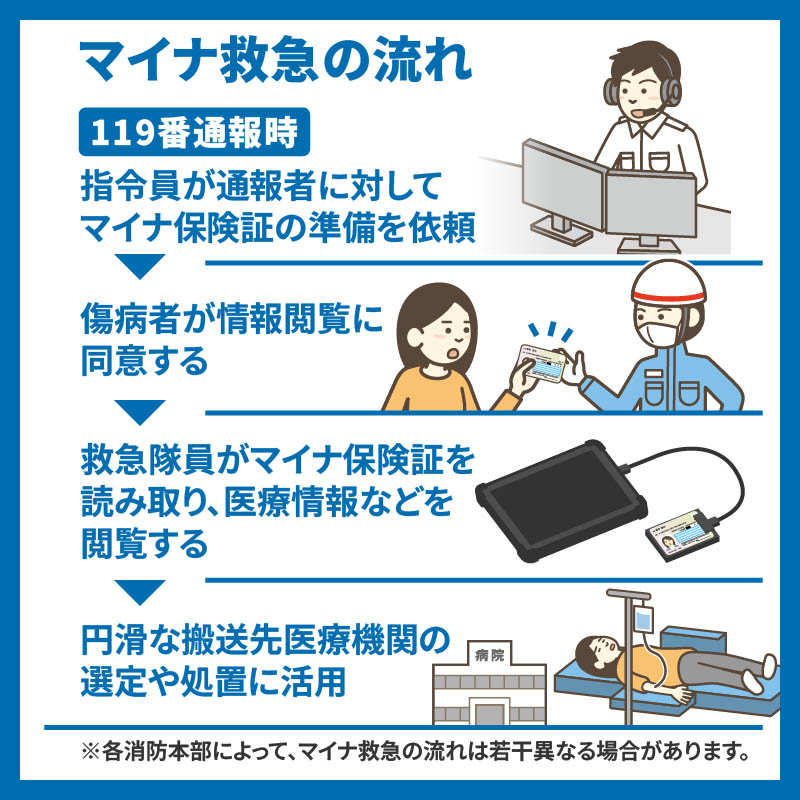 マイナ救急の流れ

119番通報時

指令員が通報者に対してマイナ保険証の準備を依頼

傷病者が情報閲覧に同意する

救急隊員がマイナ保険証を読み取り、医療情報などを閲覧する

円滑な搬送先医療機関の選定や処置に活用

病院

※各消防本部によって、マイナ救急の流れは若干異なる場合があります。