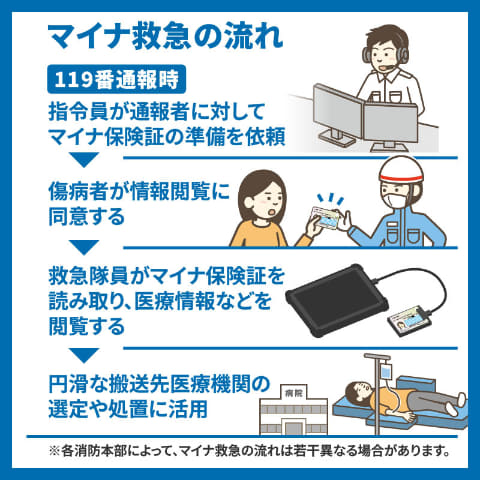 マイナ救急の流れ

119番通報時

指令員が通報者に対してマイナ保険証の準備を依頼

傷病者が情報閲覧に同意する

救急隊員がマイナ保険証を読み取り、医療情報などを閲覧する

円滑な搬送先医療機関の選定や処置に活用

病院

※各消防本部によって、マイナ救急の流れは若干異なる場合があります。