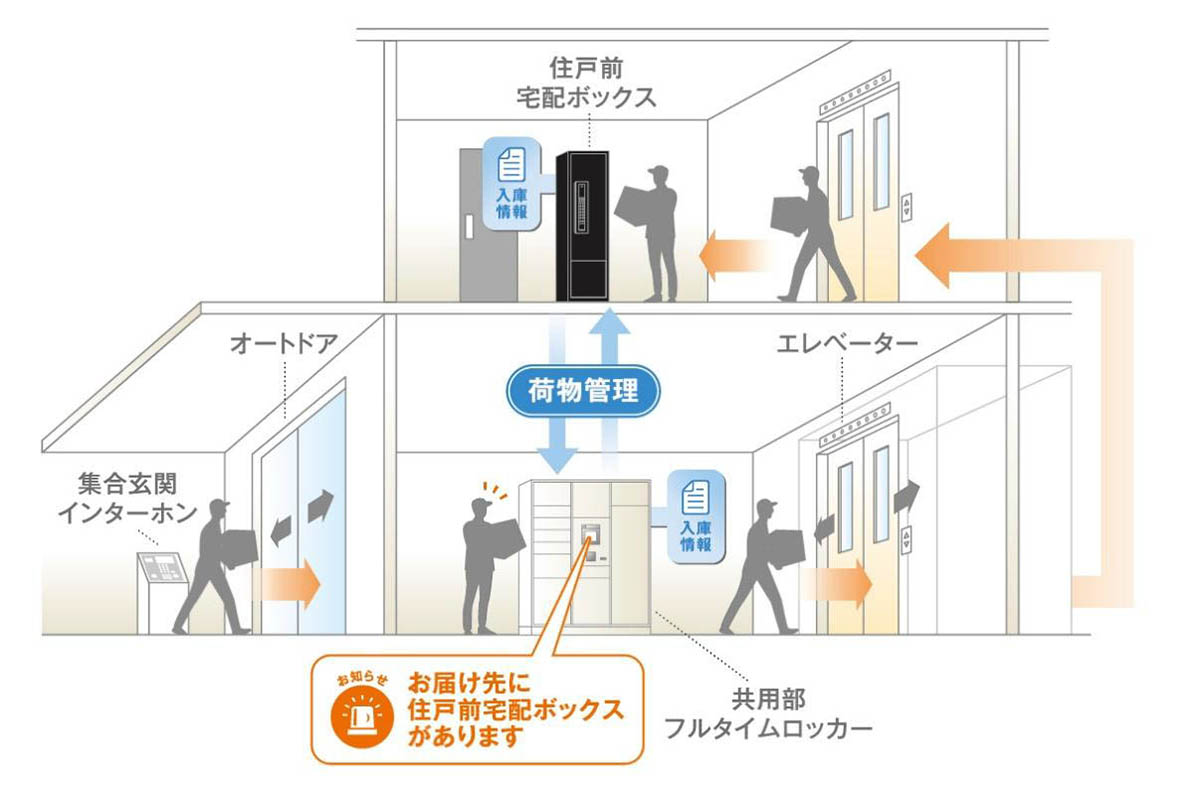 住戸前
宅配ボックス

入庫
情報

オートドア

エレベーター

荷物管理

集合玄関
インターホン

入庫
情報

お知らせ

お届け先に
住戸前宅配ボックス
があります

共用部
フルタイムロッカー