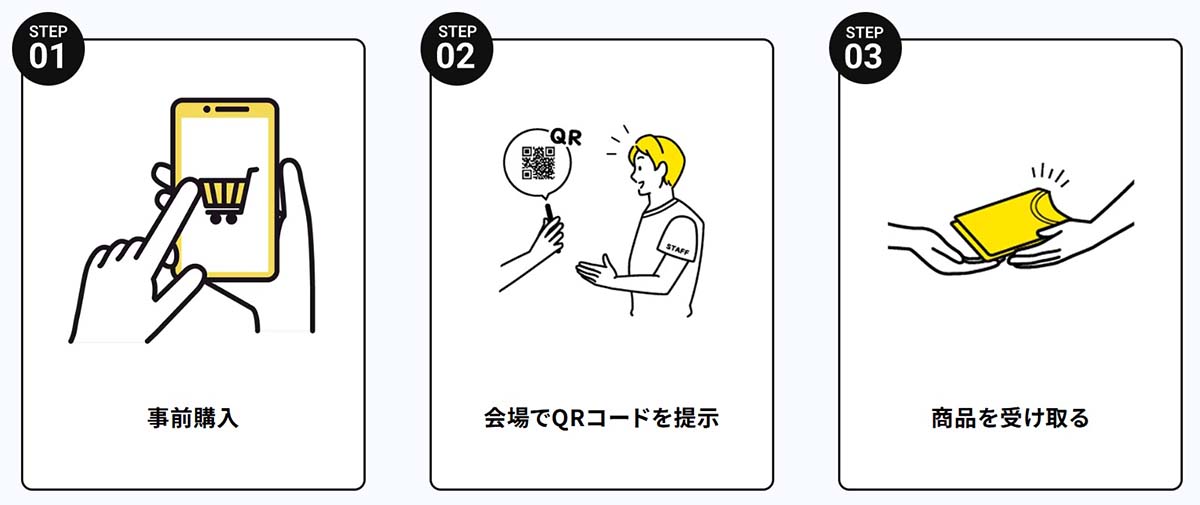 STEP
01

事前購入

STEP
02

QR

STAFF

会場でQRコードを提示

STEP
03

商品を受け取る