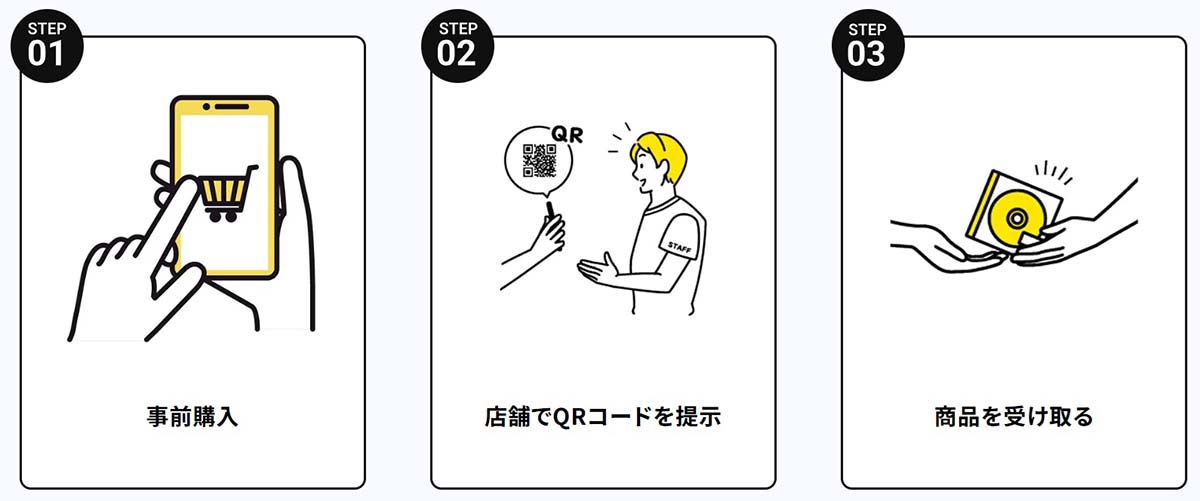 STEP
01

事前購入

STEP
02

QR

STAFF

店舗でQRコードを提示

STEP
03

商品を受け取る