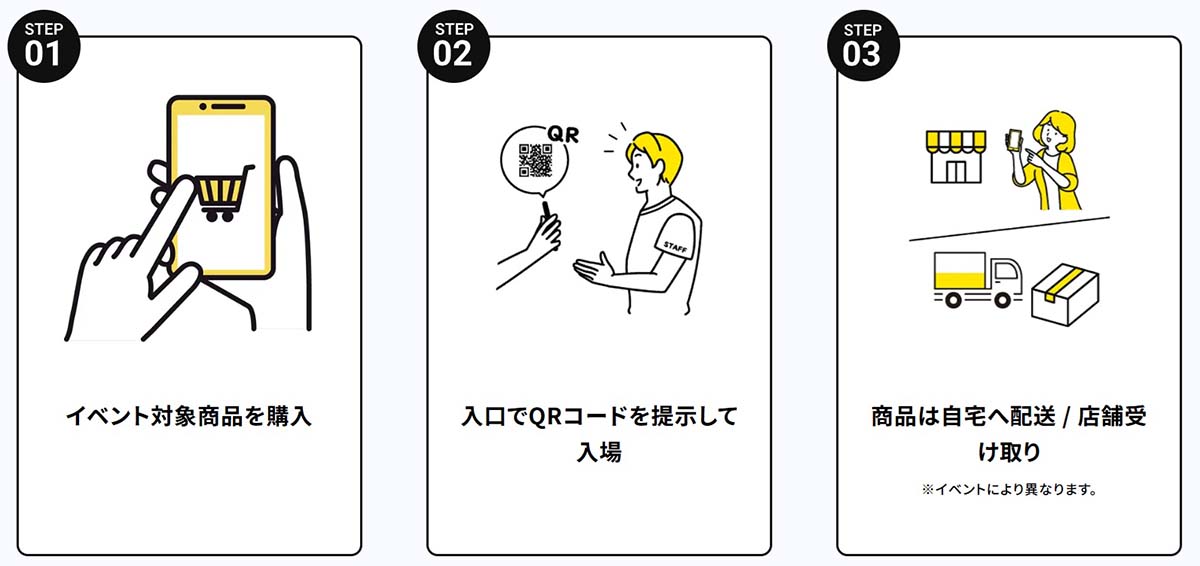 STEP
01

イベント対象商品を購入

STEP
02

QR

STAFF

入口でQRコードを提示して入場

STEP
03

商品は自宅へ配送 / 店舗受け取り

※イベントにより異なります。