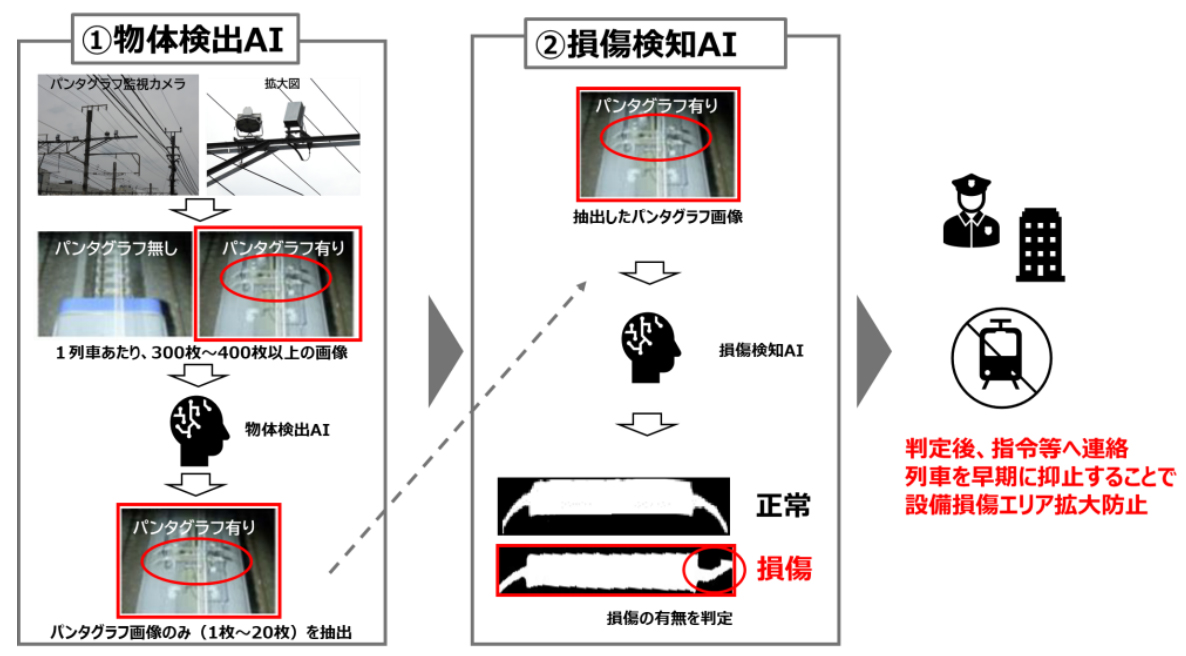 ①物体検出AI

パンタグラフ監視カメラ

拡大図

パンタグラフ無し

パンタグラフ有り

１列車あたり、300枚～400枚以上の画像

物体検出AI

パンタグラフ有り

パンタグラフ画像のみ（1枚～20枚）を抽出

②損傷検知AI

パンタグラフ有り

抽出したパンタグラフ画像

損傷検知AI

正常

損傷

損傷の有無を判定

判定後、指令等へ連絡
列車を早期に抑止することで
設備損傷エリア拡大防止