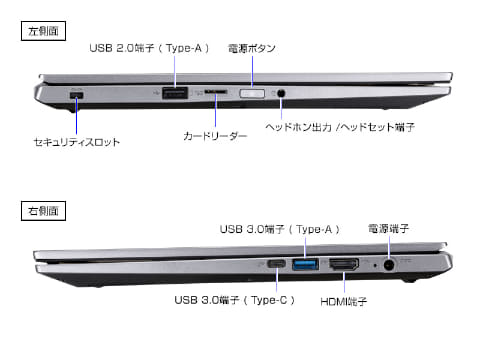 左側面

USB 2.0端子（Type-A）

電源ボタン

セキュリティスロット

カードリーダー

ヘッドホン出力 /ヘッドセット端子

右側面

USB 3.0端子（Type-A）

電源端子

USB 3.0端子（Type-C）

HDMI端子