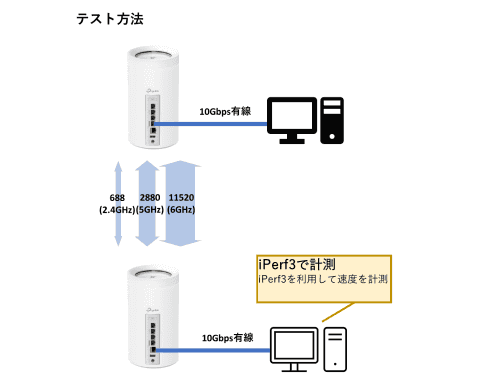 テスト方法

10Gbps有線

688
(2.4GHz)

2880
(5GHz)

11520
(6GHz)

iPerf3で計測
iPerf3を利用して速度を計測

10Gbps有線