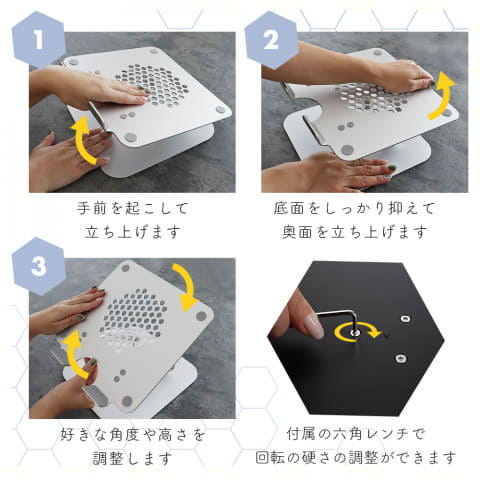 1

手前を起こして
立ち上げます

2

底面をしっかり抑えて
奥面を立ち上げます

3

好きな角度や高さを
調整します

付属の六角レンチで
回転の硬さの調整ができます