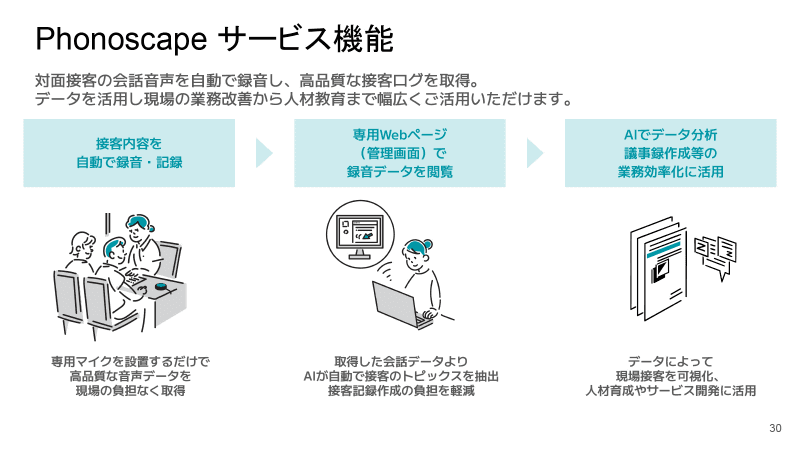 Phonoscape サービス機能

対面接客の会話音声を自動で録音し、高品質な接客ログを取得。
データを活用し現場の業務改善から人材教育まで幅広くご活用いただけます。

接客内容を
自動で録音・記録

専用Webページ
（管理画面）で
録音データを閲覧

AIでデータ分析
議事録作成等の
業務効率化に活用

専用マイクを設置するだけで
高品質な音声データを
現場の負担なく取得

取得した会話データより
AIが自動で接客のトピックスを抽出
接客記録作成の負担を軽減

データによって
現場接客を可視化、
人材育成やサービス開発に活用

30