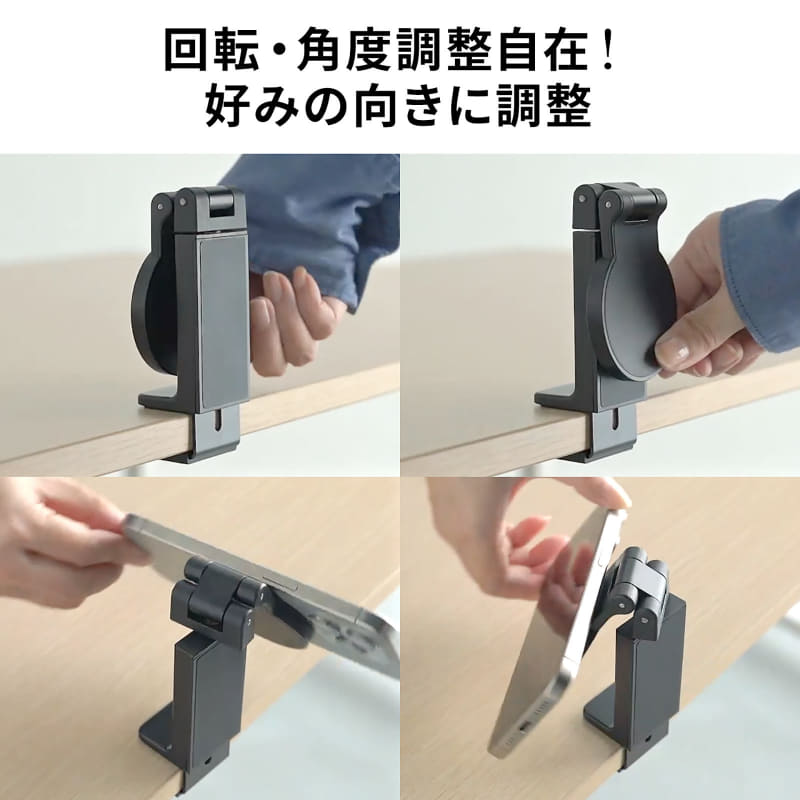 回転・角度調整自在!
好みの向きに調整