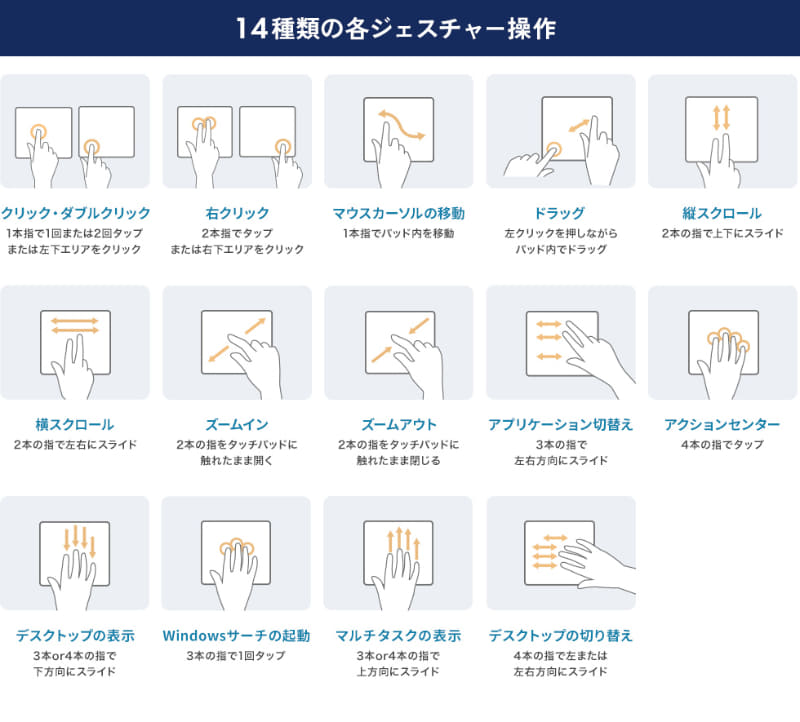 14種類の各ジェスチャー操作

クリック・ダブルクリック
1本指で1回または2回タップ
または左下エリアをクリック

右クリック
2本指でタップ
または右下エリアをクリック

マウスカーソルの移動
1本指でパッド内を移動

ドラッグ
左クリックを押しながら
パッド内でドラッグ

縦スクロール
2本の指で上下にスライド

横スクロール
2本の指で左右にスライド

ズームイン
2本の指をタッチパッドに
触れたまま開く

ズームアウト
2本の指をタッチパッドに
触れたまま閉じる

アプリケーション切替え
3本の指で
左右方向にスライド

アクションセンター
4本の指でタップ

デスクトップの表示
3本or4本の指で
下方向にスライド

Windowsサーチの起動
3本の指で1回タップ

マルチタスクの表示
3本or4本の指で
上方向にスライド

デスクトップの切り替え
4本の指で左または
左右方向にスライド