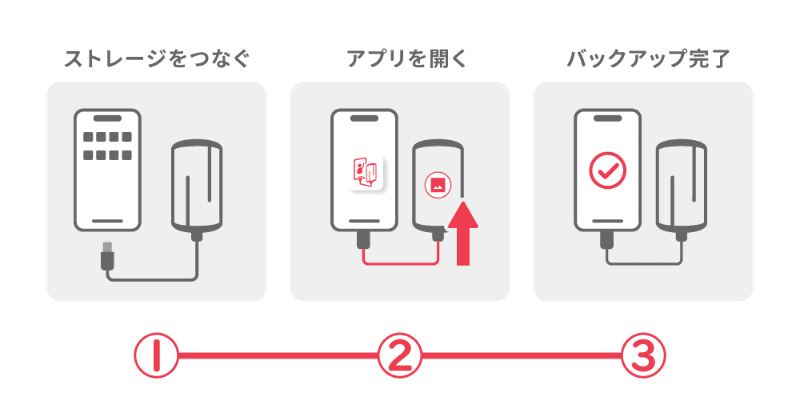 ストレージをつなぐ

アプリを開く

バックアップ完了

1

2

3