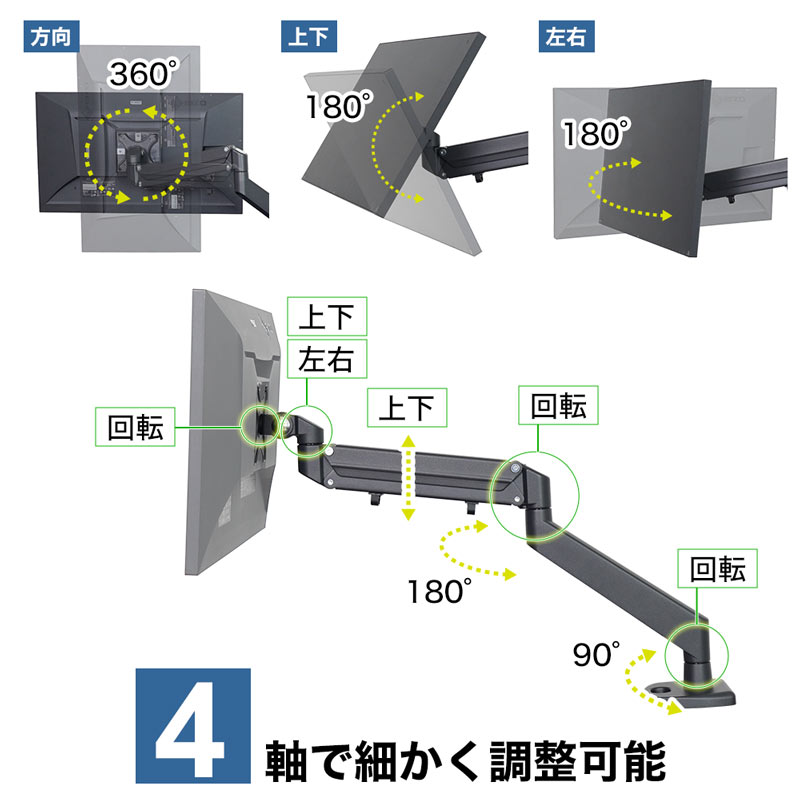 方向

360°

上下

180°

左右

180°

上下

左右

回転

上下

回転

180°

回転

90°

4 軸で細かく調整可能