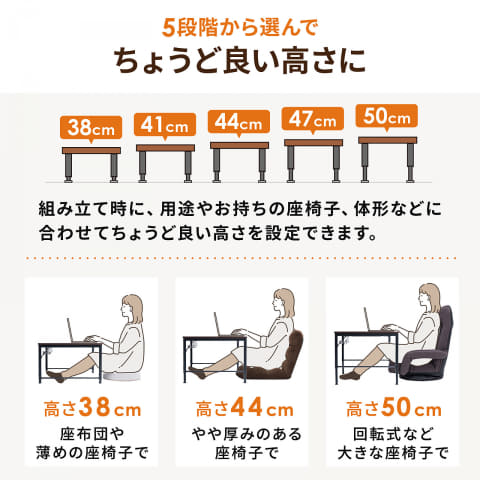 5段階から選んで
ちょうど良い高さに

38cm
41cm
44cm
47cm
50cm

組み立て時に、用途やお持ちの座椅子、体形などに合わせてちょうど良い高さを設定できます。

高さ38cm
座布団や
薄めの座椅子で

高さ44cm
やや厚みのある
座椅子で

高さ50cm
回転式など
大きな座椅子で