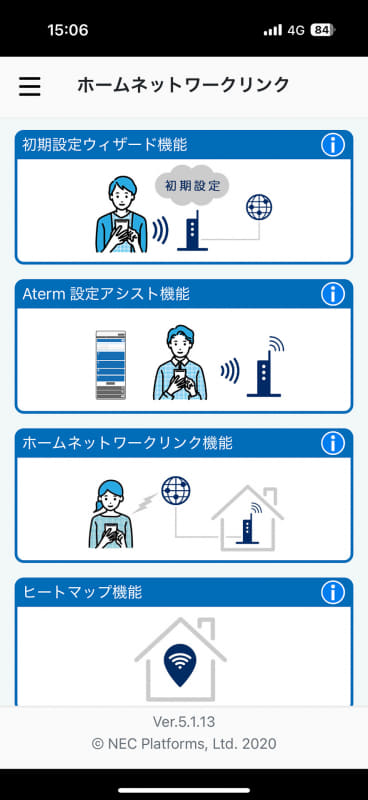 15:06
4G 84

ホームネットワークリンク

初期設定ウィザード機能
初期設定

Aterm 設定アシスト機能

ホームネットワークリンク機能

ヒートマップ機能

Ver.5.1.13
© NEC Platforms, Ltd. 2020